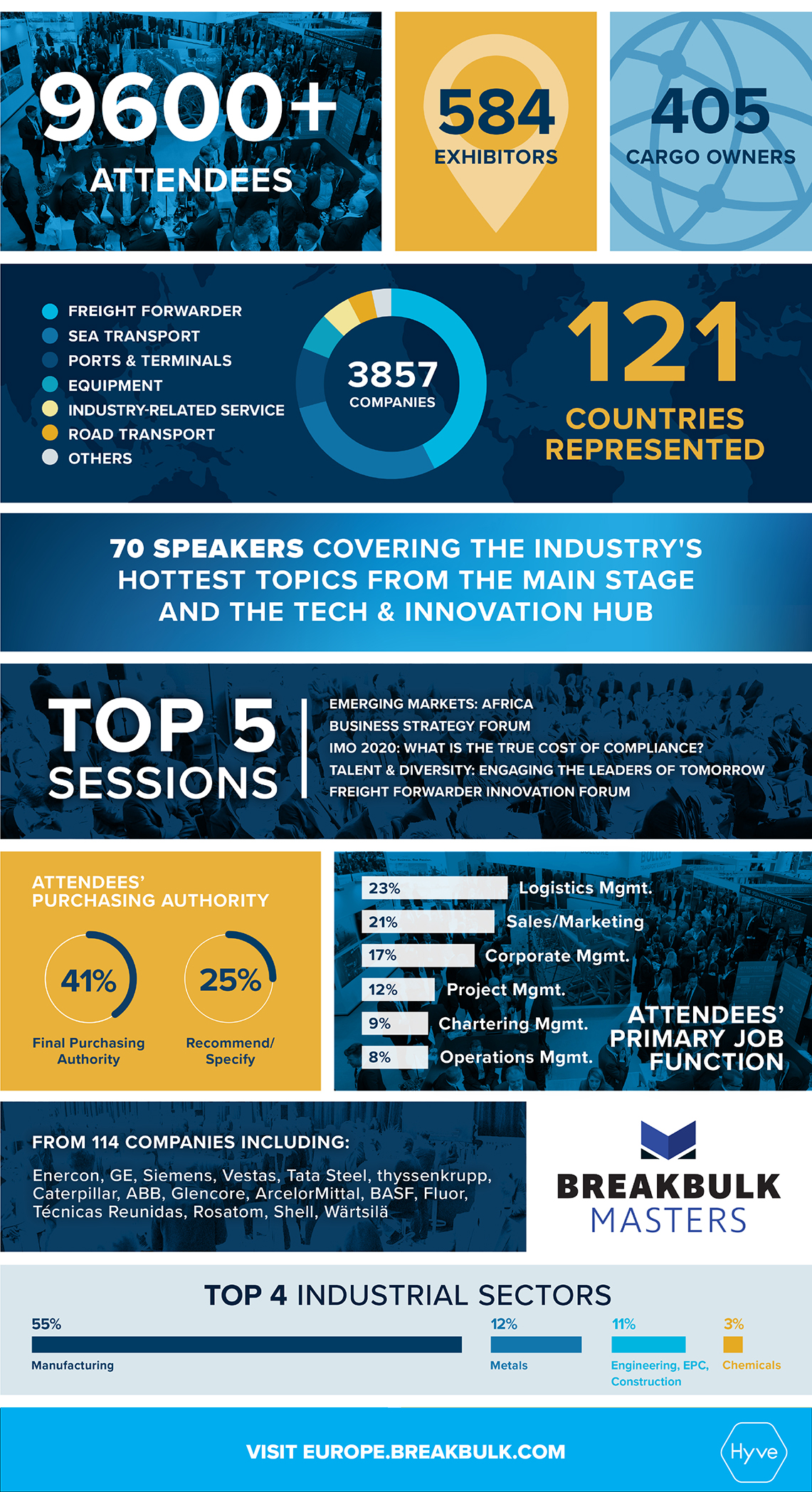 9600+
ATTENDEES

584
EXHIBITORS

405
CARGO OWNERS

FREIGHT FORWARDER
SEA TRANSPORT
PORTS & TERMINALS
EQUIPMENT
INDUSTRY-RELATED SERVICE
ROAD TRANSPORT
OTHERS

3857
COMPANIES

121
COUNTRIES REPRESENTED

70 SPEAKERS COVERING THE INDUSTRY'S HOTTEST TOPICS FROM THE MAIN STAGE AND THE TECH & INNOVATION HUB

TOP 5 SESSIONS

EMERGING MARKETS: AFRICA
BUSINESS STRATEGY FORUM
IMO 2020: WHAT IS THE TRUE COST OF COMPLIANCE?
TALENT & DIVERSITY: ENGAGING THE LEADERS OF TOMORROW
FREIGHT FORWARDER INNOVATION FORUM

ATTENDEES' PURCHASING AUTHORITY

41%
Final Purchasing Authority

25%
Recommend/ Specify

23% Logistics Mgmt.
21% Sales/Marketing
17% Corporate Mgmt.
12% Project Mgmt.
9% Chartering Mgmt.
8% Operations Mgmt.

ATTENDEES' PRIMARY JOB FUNCTION

FROM 114 COMPANIES INCLUDING:
Enercon, GE, Siemens, Vestas, Tata Steel, thyssenkrupp, Caterpillar, ABB, Glencore, ArcelorMittal, BASF, Fluor, Técnicas Reunidas, Rosatom, Shell, Wärtsilä

BREAKBULK MASTERS

TOP 4 INDUSTRIAL SECTORS
55% Manufacturing
12% Metals
11% Engineering, EPC, Construction
3% Chemicals

VISIT EUROPE.BREAKBULK.COM

Hyve